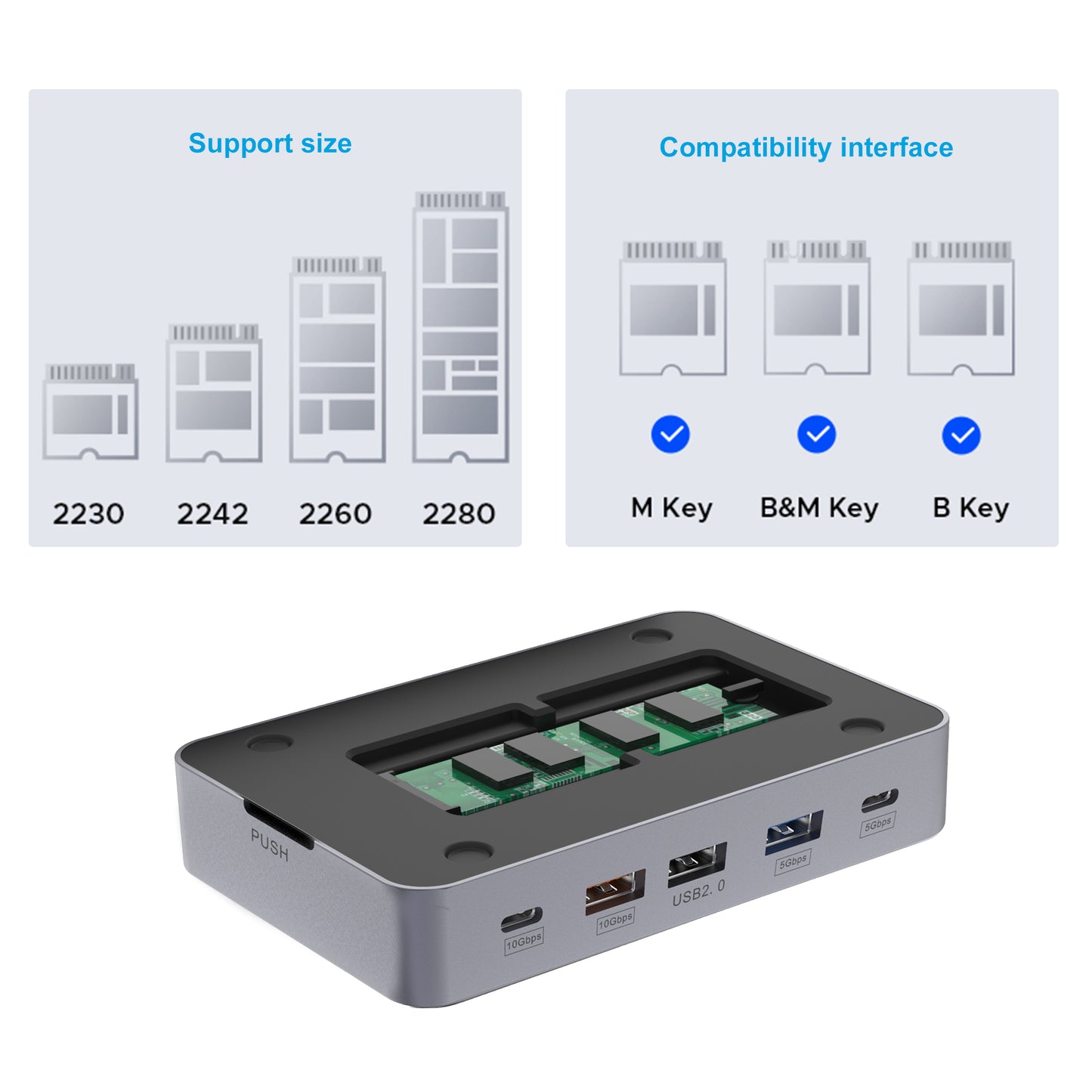 Support size

2230 2242 2260 2280

Compatibility interface

M Key B&M Key B Key

PUSH

10Gbps

10Gbps

USB2. 0

5Gbps

5Gbps