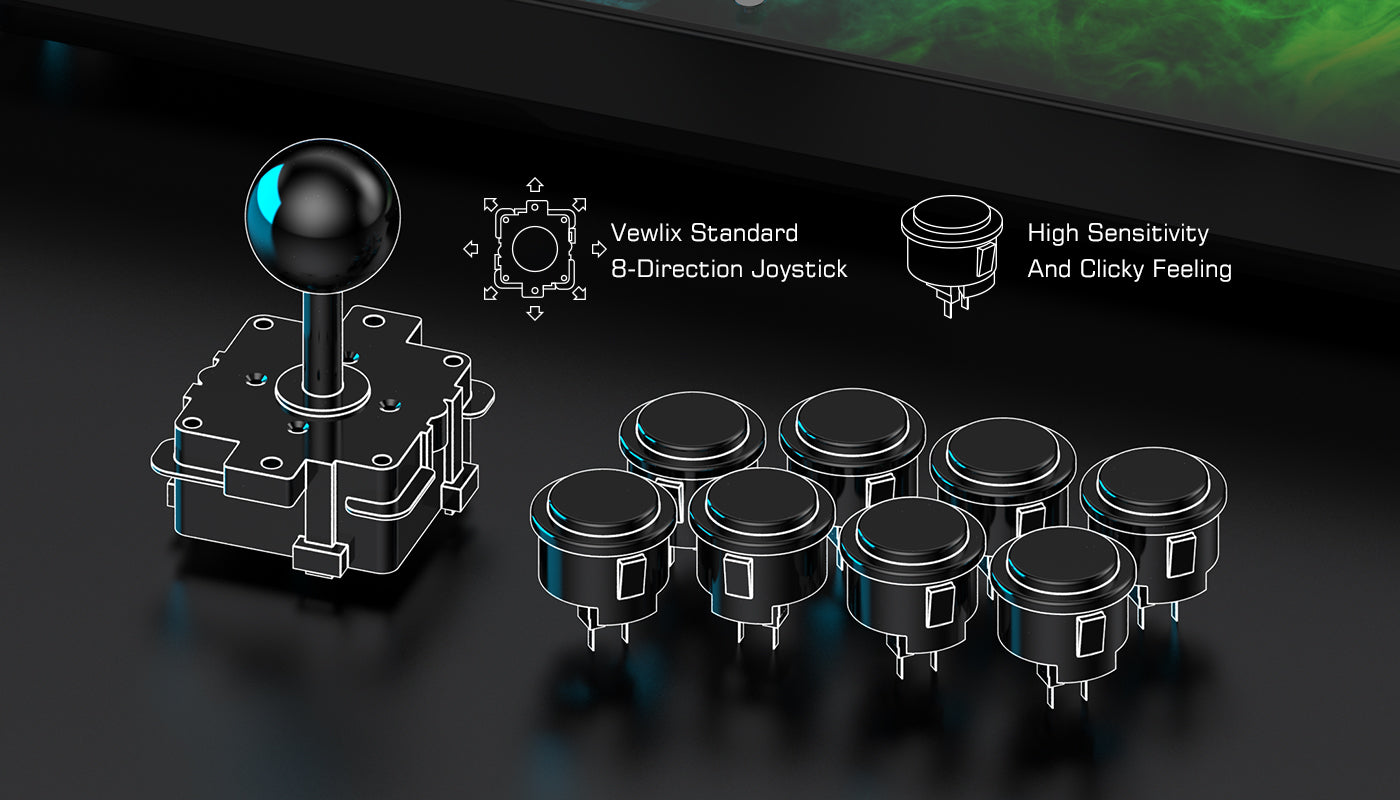 Vewlix Standard
8-Direction Joystick

High Sensitivity
And Clicky Feeling